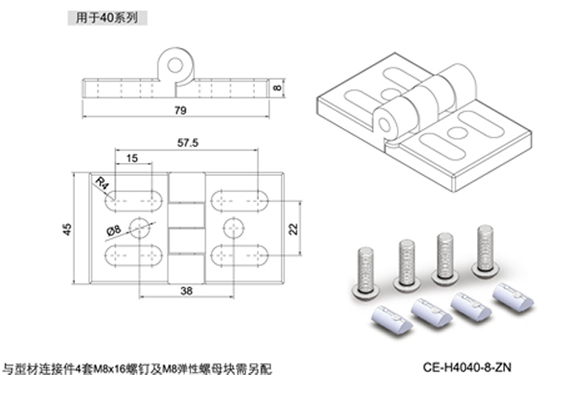 用于40系列

8

79

57.5

15

R4

45

Ø8

22

38

与型材连接件4套M8x16螺钉及M8弹性螺母块需另配

CE-H4040-8-ZN