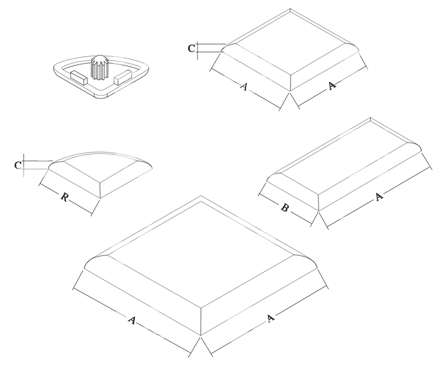 C
A
A
C
R
B
A
A
A