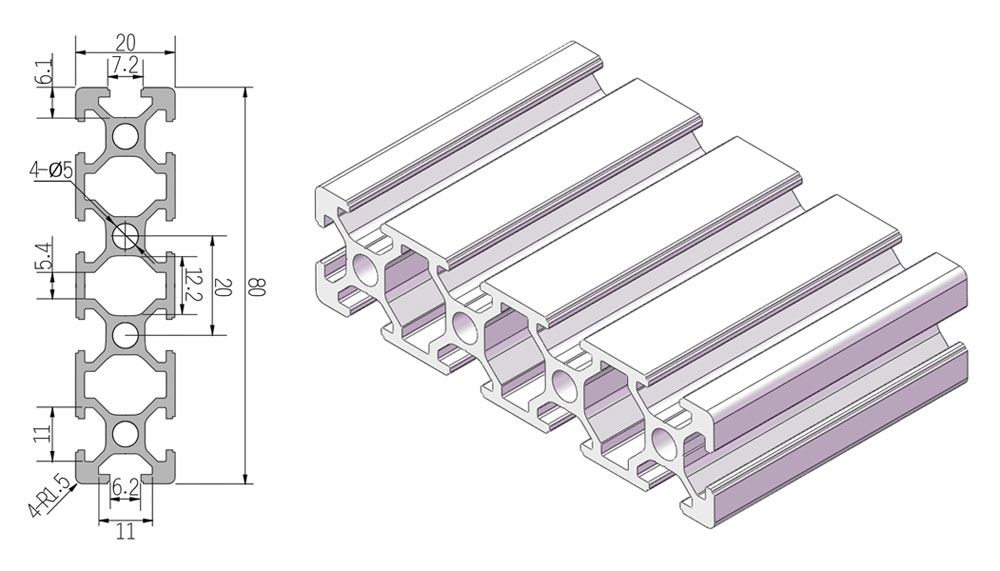 20
7.2
6.1
4-Ø5
5.4
12.2
20
80
11
4-R1.5
6.2
11