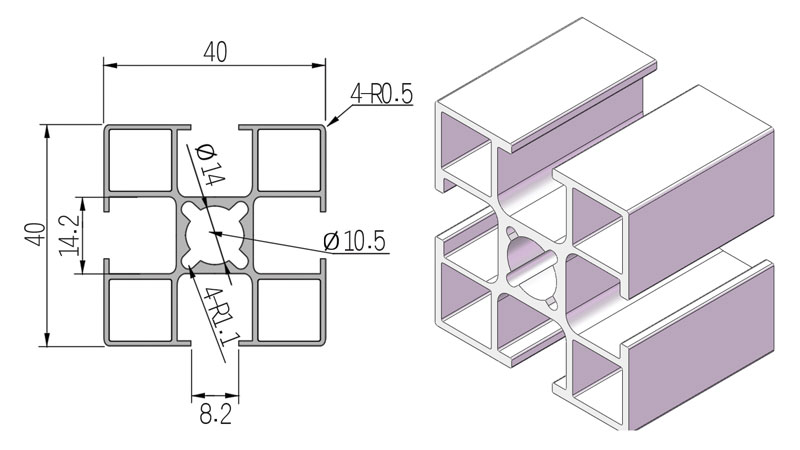 40

4-R0.5

40

14.2

Ø14

Ø10.5

4-R1.1

8.2